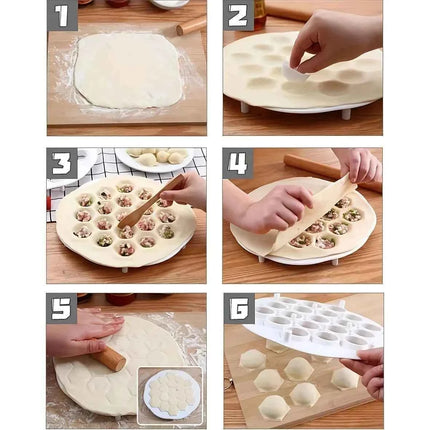 1

2

3

4

5

6