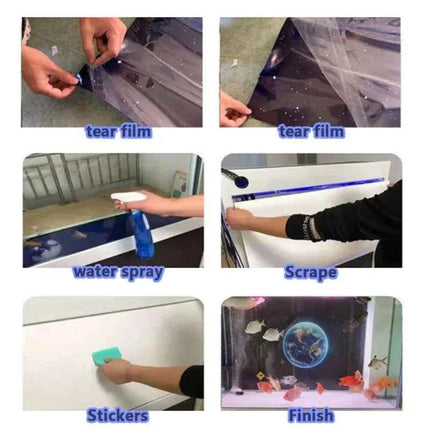 tear film

tear film

water spray

Scrape

Stickers

Finish