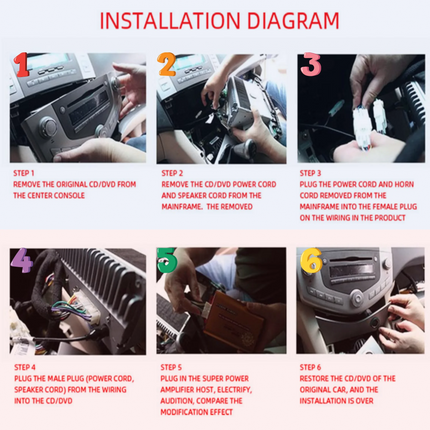 INSTALLATION DIAGRAM

1

STEP 1
REMOVE THE ORIGINAL CD/DVD FROM THE CENTER CONSOLE

2

STEP 2
REMOVE THE CD/DVD POWER CORD AND SPEAKER CORD FROM THE MAINFRAME. THE REMOVED

3

STEP 3
PLUG THE POWER CORD AND HORN CORD REMOVED FROM THE MAINFRAME INTO THE FEMALE PLUG ON THE WIRING IN THE PRODUCT

4

STEP 4
PLUG THE MALE PLUG (POWER CORD, SPEAKER CORD) FROM THE WIRING INTO THE CD/DVD

5

STEP 5
PLUG IN THE SUPER POWER AMPLIFIER HOST, ELECTRIFY, AUDITION, COMPARE THE MODIFICATION EFFECT

6

STEP 6
RESTORE THE CD/DVD OF THE ORIGINAL CAR, AND THE INSTALLATION IS OVER