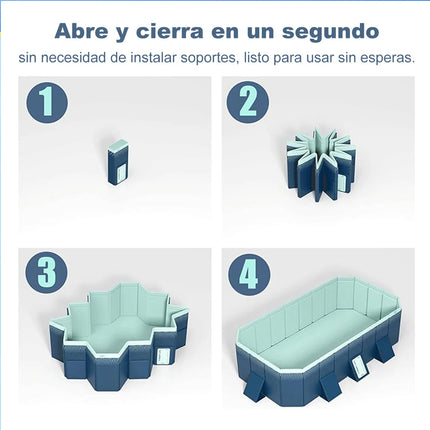 Abre y cierra en un segundo

sin necesidad de instalar soportes, listo para usar sin esperas.

1

2

3

4