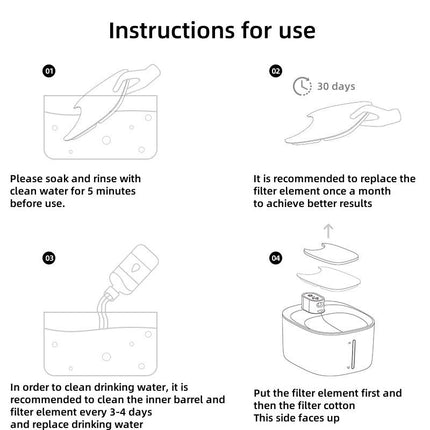 Instructions for use

01

Please soak and rinse with clean water for 5 minutes before use.

02

30 days

It is recommended to replace the filter element once a month to achieve better results

03

In order to clean drinking water, it is recommended to clean the inner barrel and filter element every 3-4 days and replace drinking water

04

Put the filter element first and then the filter cotton
This side faces up